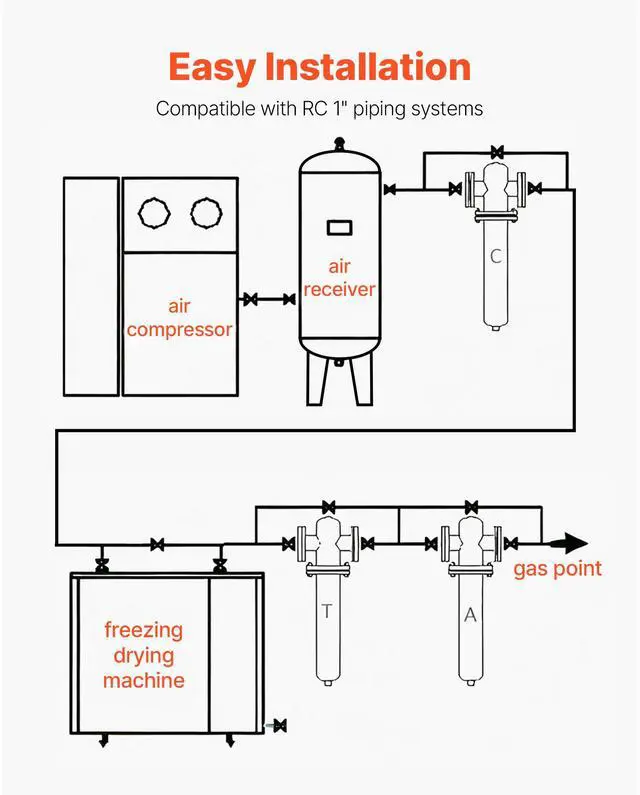 Easy Installation

Compatible with RC 1" piping systems

air compressor

air receiver

C

freezing drying machine

T

A

gas point