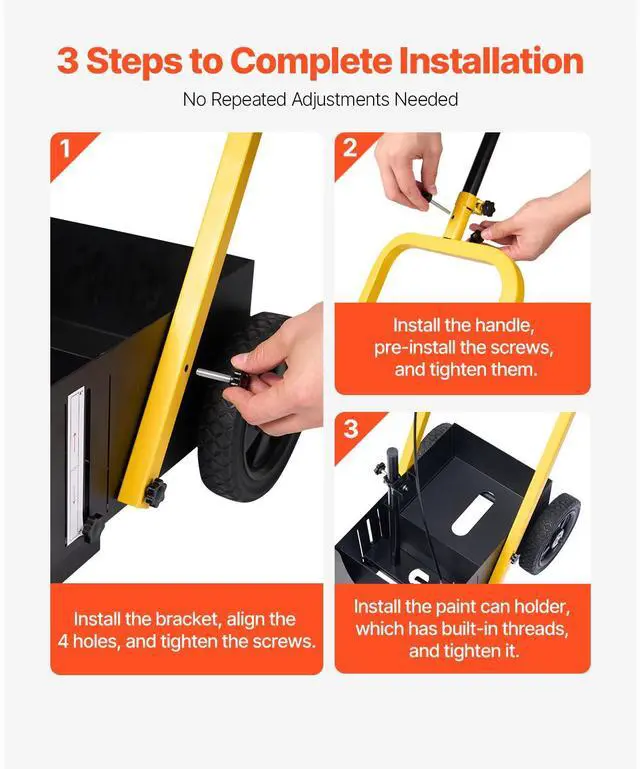 3 Steps to Complete Installation

No Repeated Adjustments Needed

1

Install the bracket, align the 4 holes, and tighten the screws.

2

Install the handle, pre-install the screws, and tighten them.

3

Install the paint can holder, which has built-in threads, and tighten it.