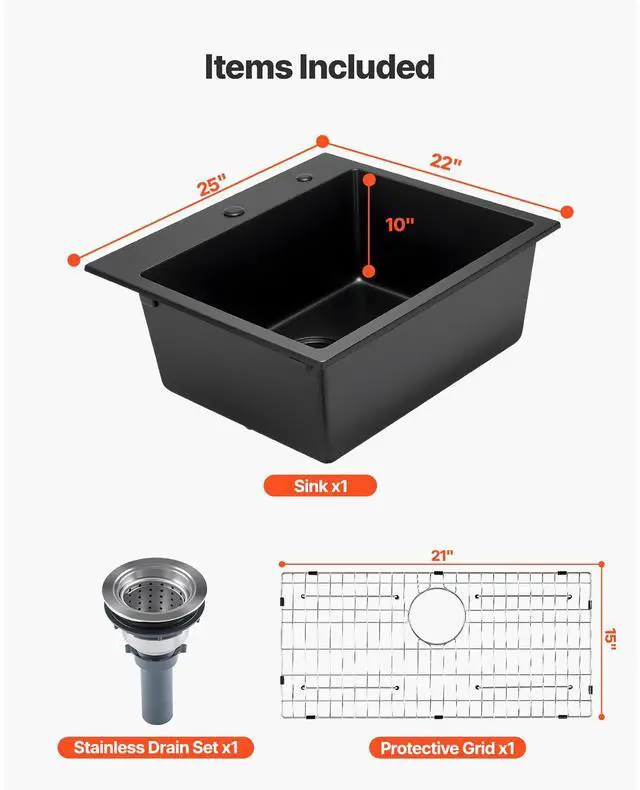 Items Included

25"

22"

10"

Sink x1

21"

15"

Stainless Drain Set x1

Protective Grid x1