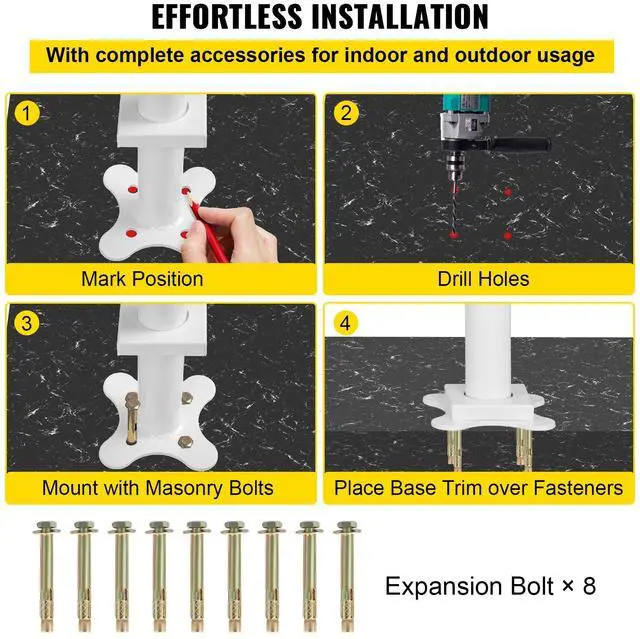 EFFORTLESS INSTALLATION

With complete accessories for indoor and outdoor usage

1

Mark Position

2

Drill Holes

3

Mount with Masonry Bolts

4

Place Base Trim over Fasteners

Expansion Bolt × 8