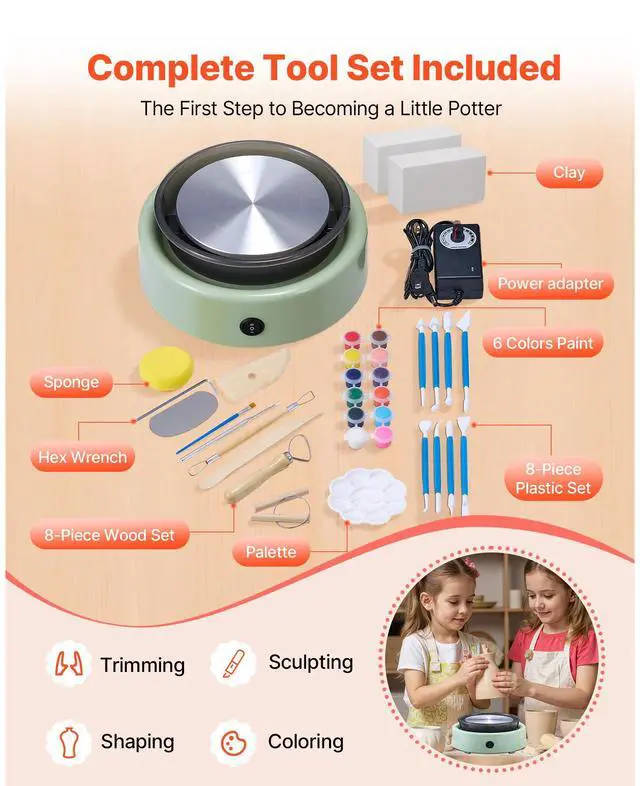 Complete Tool Set Included

The First Step to Becoming a Little Potter

Clay

Power adapter

6 Colors Paint

Sponge

Hex Wrench

8-Piece Plastic Set

8-Piece Wood Set

Palette

Trimming

Sculpting

Shaping

Coloring