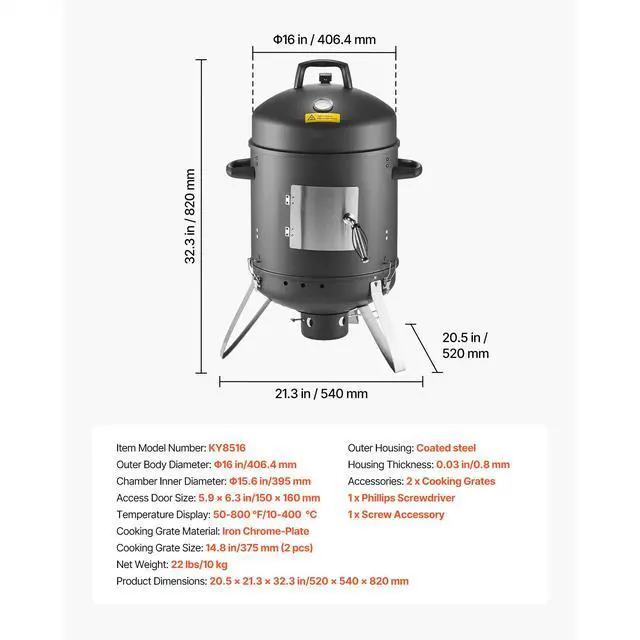 Φ16 in / 406.4 mm

32.3 in / 820 mm

20.5 in / 520 mm

21.3 in / 540 mm

Item Model Number: KY8516
Outer Body Diameter: Φ16 in/406.4 mm
Chamber Inner Diameter: Φ15.6 in/395 mm
Access Door Size: 5.9 × 6.3 in/150 × 160 mm
Temperature Display: 50-800 °F/10-400 °C
Cooking Grate Material: Iron Chrome-Plate
Cooking Grate Size: 14.8 in/375 mm (2 pcs)
Net Weight: 22 lbs/10 kg
Product Dimensions: 20.5 × 21.3 × 32.3 in/520 × 540 × 820 mm

Outer Housing: Coated steel
Housing Thickness: 0.03 in/0.8 mm
Accessories: 2 x Cooking Grates
1 x Phillips Screwdriver
1 x Screw Accessory