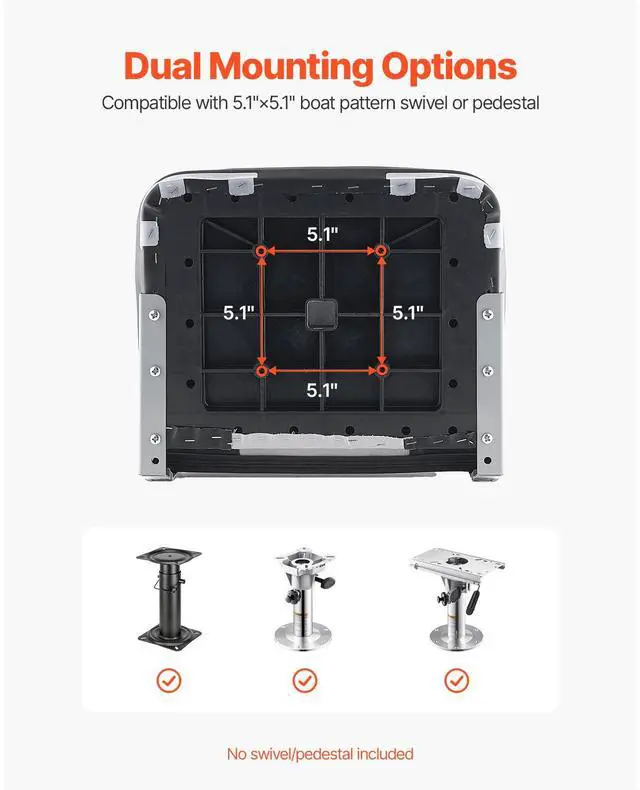 Dual Mounting Options

Compatible with 5.1"×5.1" boat pattern swivel or pedestal

5.1"

5.1"

5.1"

5.1"

No swivel/pedestal included