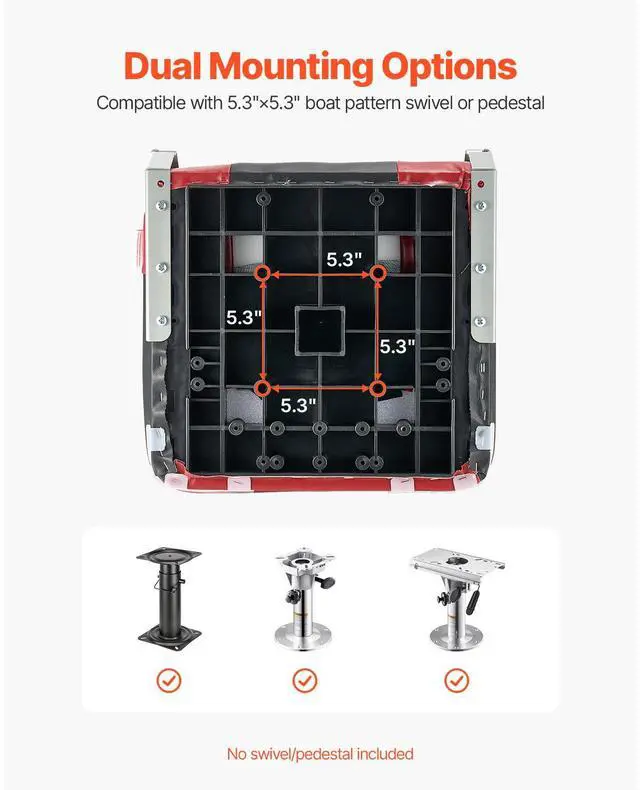 Dual Mounting Options

Compatible with 5.3"×5.3" boat pattern swivel or pedestal

5.3"

5.3"

5.3"

5.3"

No swivel/pedestal included