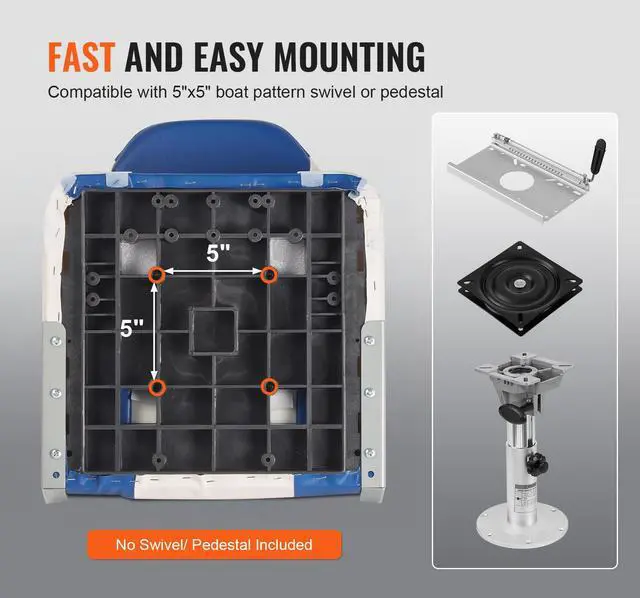 FAST AND EASY MOUNTING

Compatible with 5"x5" boat pattern swivel or pedestal

5"

5"

No Swivel/ Pedestal Included