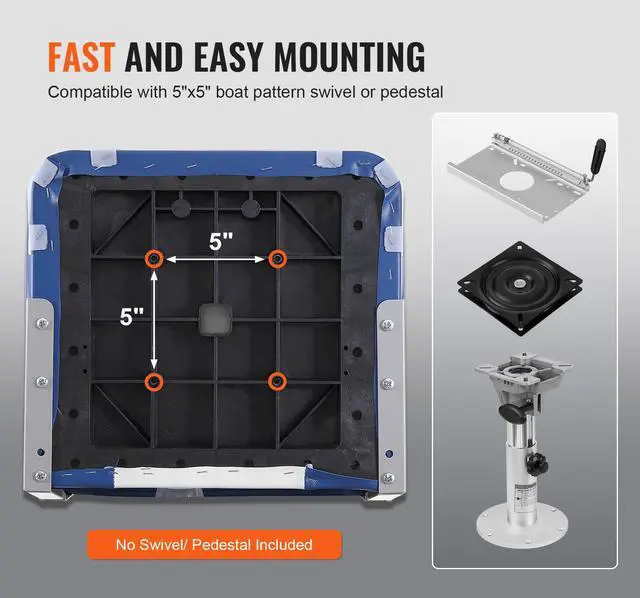 FAST AND EASY MOUNTING

Compatible with 5"x5" boat pattern swivel or pedestal

5"

5"

No Swivel/ Pedestal Included