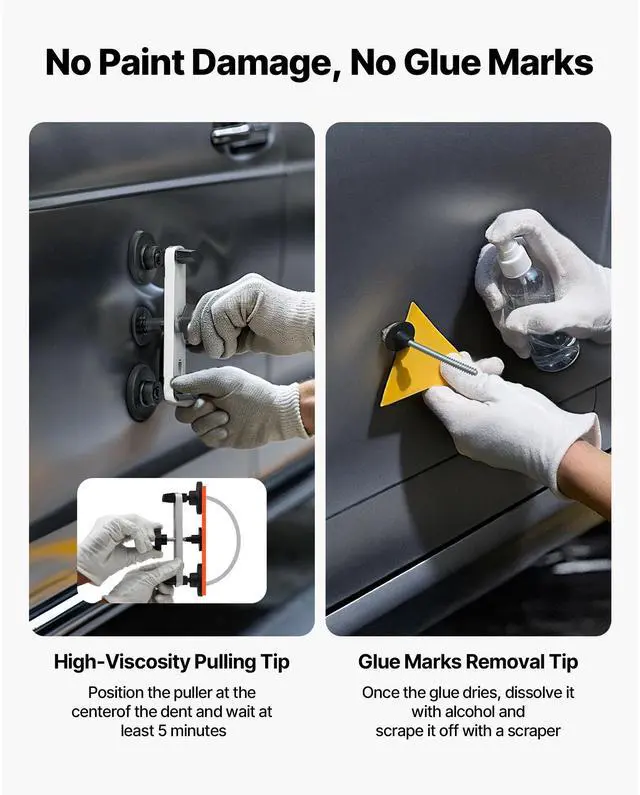 No Paint Damage, No Glue Marks

High-Viscosity Pulling Tip

Position the puller at the centerof the dent and wait at least 5 minutes

Glue Marks Removal Tip

Once the glue dries, dissolve it with alcohol and scrape it off with a scraper