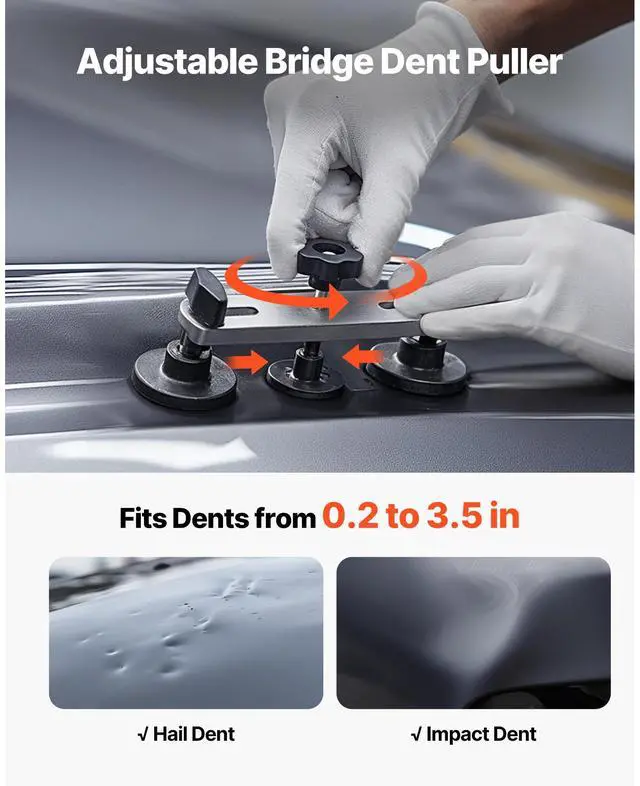 Adjustable Bridge Dent Puller

Fits Dents from 0.2 to 3.5 in

√ Hail Dent

√ Impact Dent