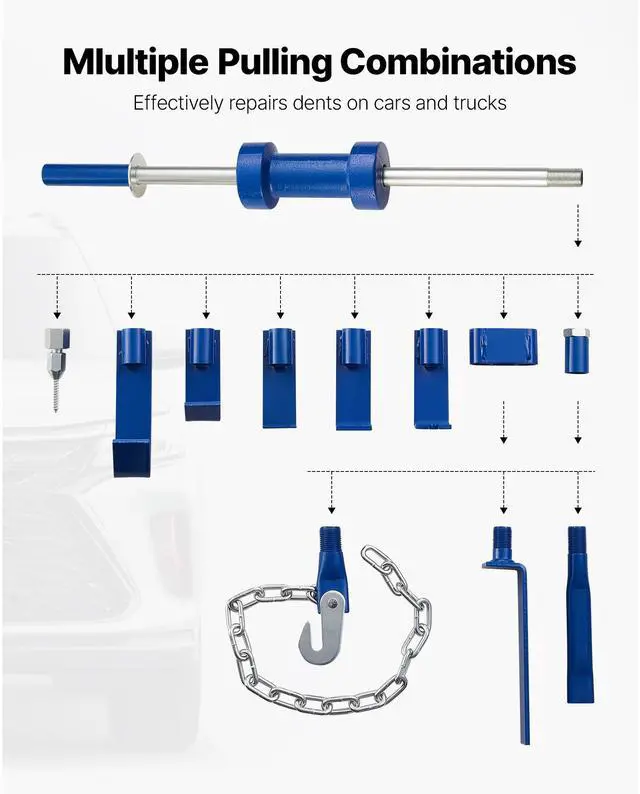 Mlultiple Pulling Combinations

Effectively repairs dents on cars and trucks