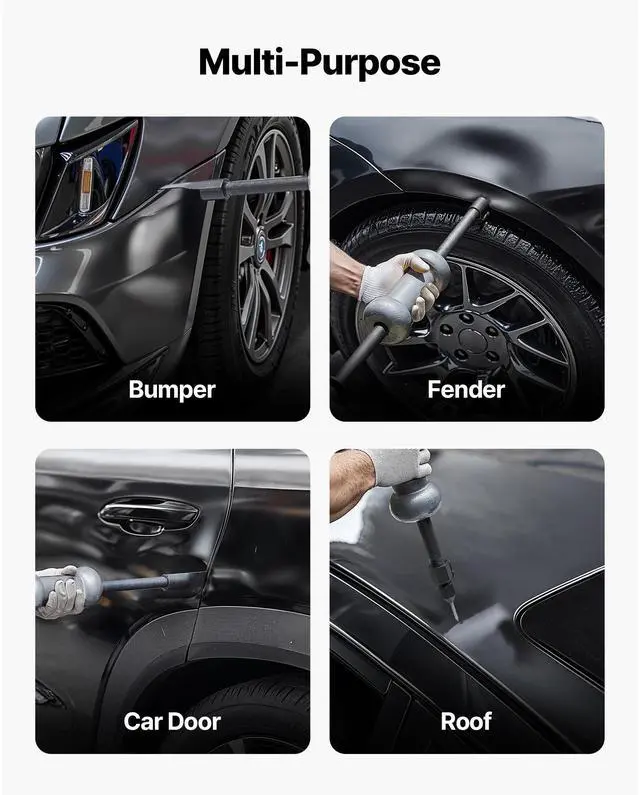 Multi-Purpose

Bumper

Fender

Car Door

Roof