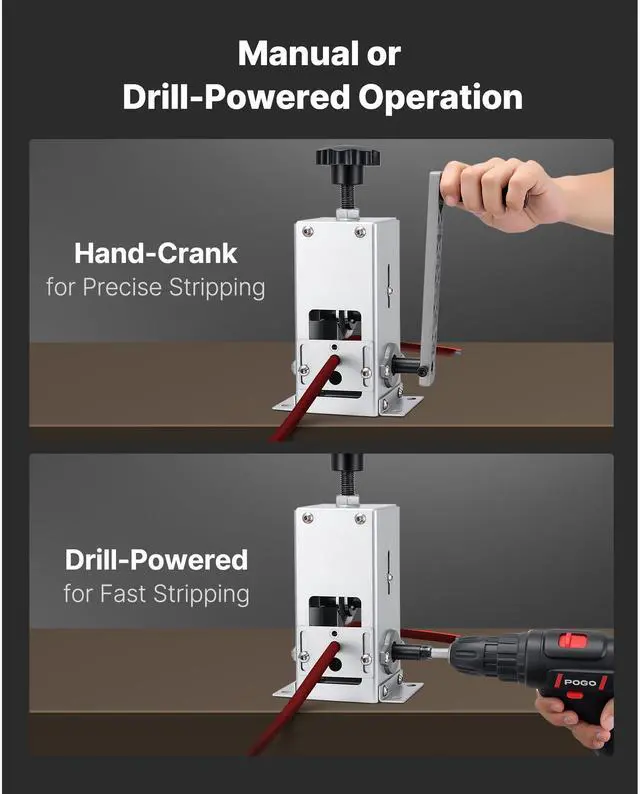 Manual or
Drill-Powered Operation

Hand-Crank
for Precise Stripping

Drill-Powered
for Fast Stripping

POGO