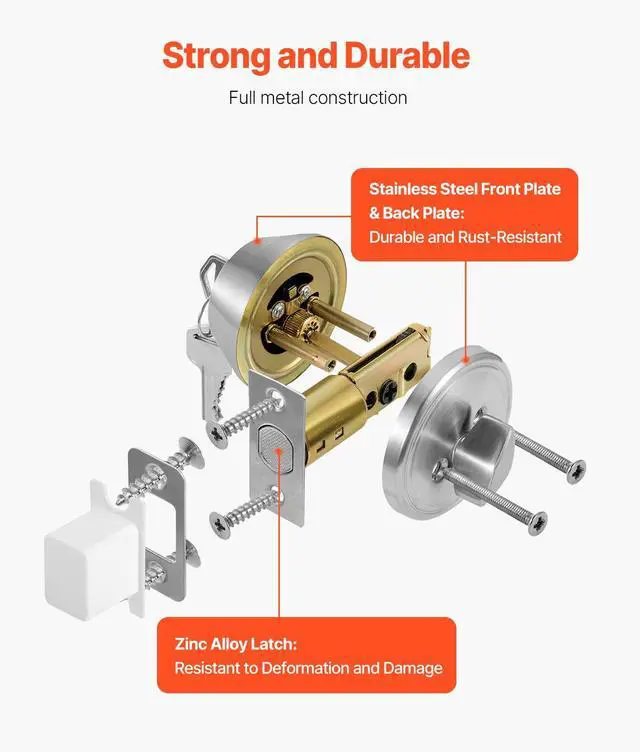 Strong and Durable

Full metal construction

Stainless Steel Front Plate & Back Plate:
Durable and Rust-Resistant

Zinc Alloy Latch:
Resistant to Deformation and Damage