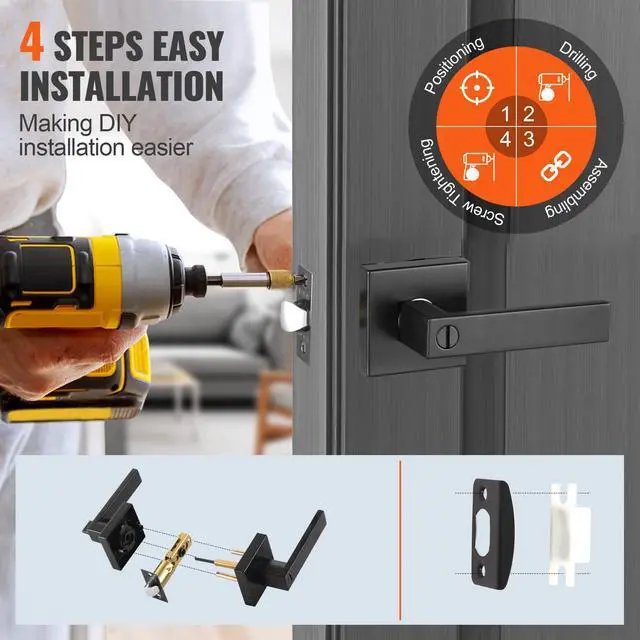 4 STEPS EASY INSTALLATION
Making DIY installation easier

Positioning
Drilling
Assembling
Screw Tightening
1 2
4 3