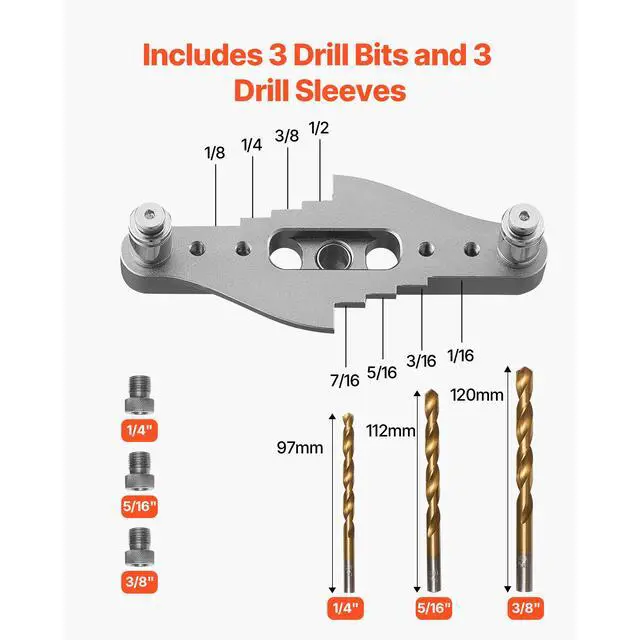 Includes 3 Drill Bits and 3 Drill Sleeves

1/8
1/4
3/8
1/2

7/16
5/16
3/16
1/16

1/4"
5/16"
3/8"

97mm
112mm
120mm

1/4"
5/16"
3/8"