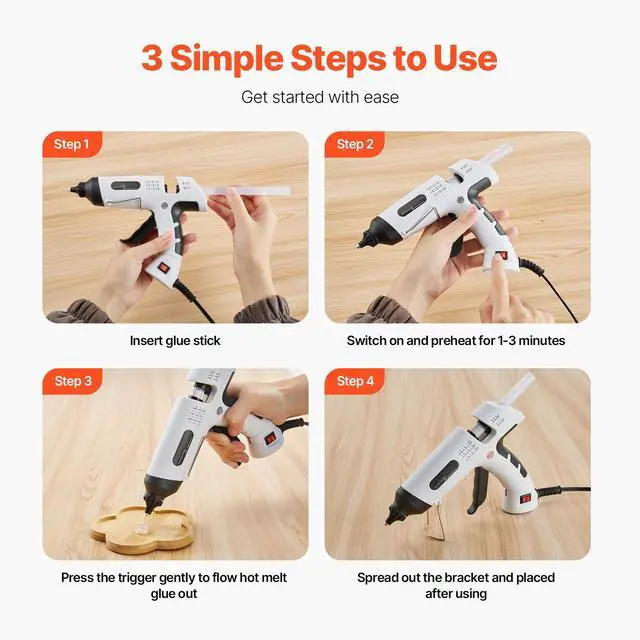 3 Simple Steps to Use

Get started with ease

Step 1

Insert glue stick

Step 2

Switch on and preheat for 1-3 minutes

Step 3

Press the trigger gently to flow hot melt glue out

Step 4

Spread out the bracket and placed after using