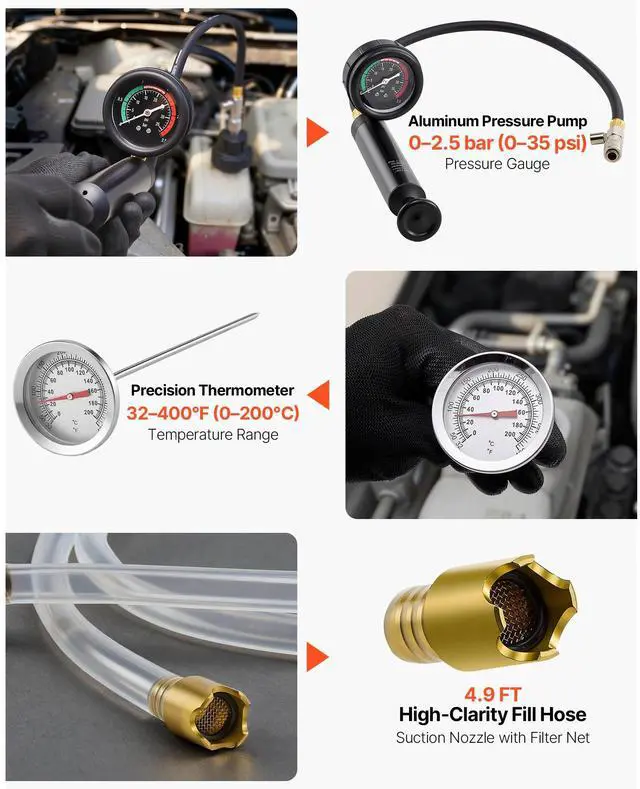 Aluminum Pressure Pump
0–2.5 bar (0–35 psi)
Pressure Gauge

Precision Thermometer
32–400°F (0–200°C)
Temperature Range

4.9 FT
High-Clarity Fill Hose
Suction Nozzle with Filter Net