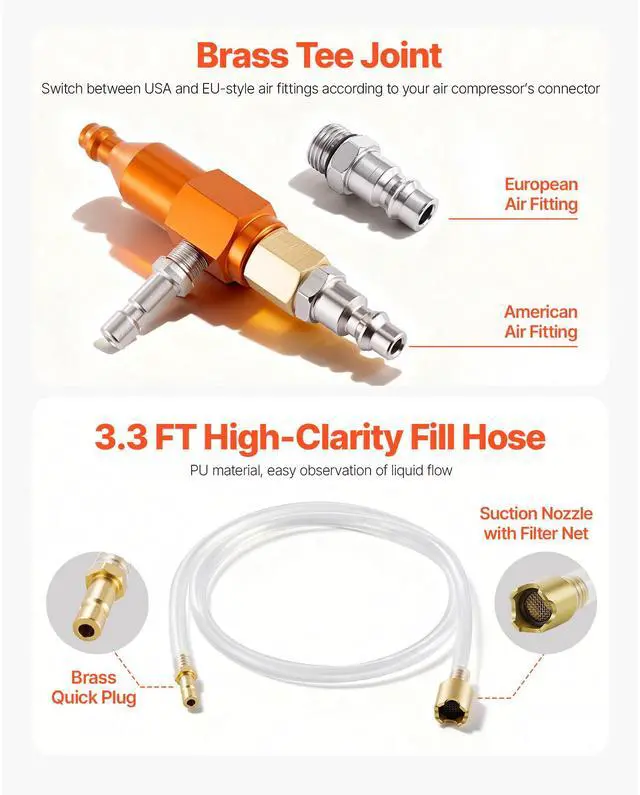 Brass Tee Joint

Switch between USA and EU-style air fittings according to your air compressor's connector

European Air Fitting

American Air Fitting

3.3 FT High-Clarity Fill Hose

PU material, easy observation of liquid flow

Suction Nozzle with Filter Net

Brass Quick Plug