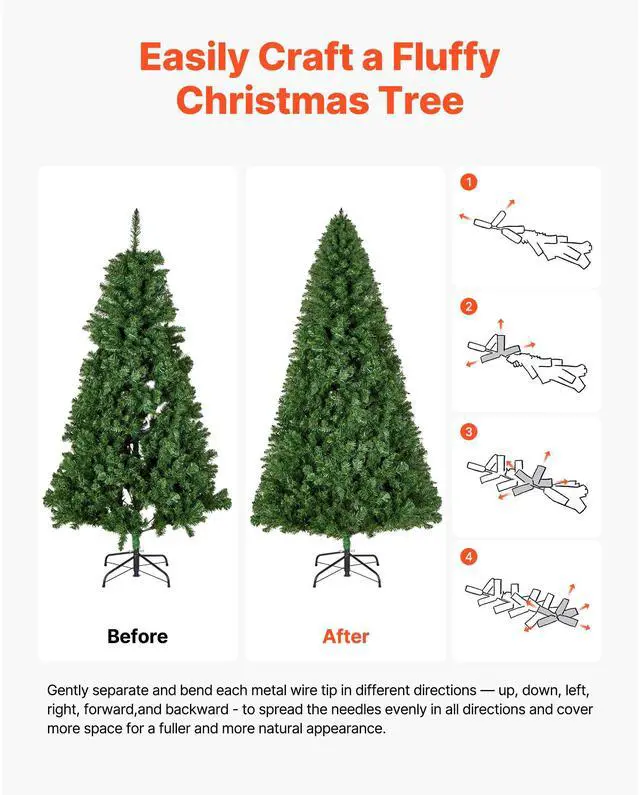 Easily Craft a Fluffy Christmas Tree

Before

After

1

2

3

4

Gently separate and bend each metal wire tip in different directions — up, down, left, right, forward,and backward - to spread the needles evenly in all directions and cover more space for a fuller and more natural appearance.