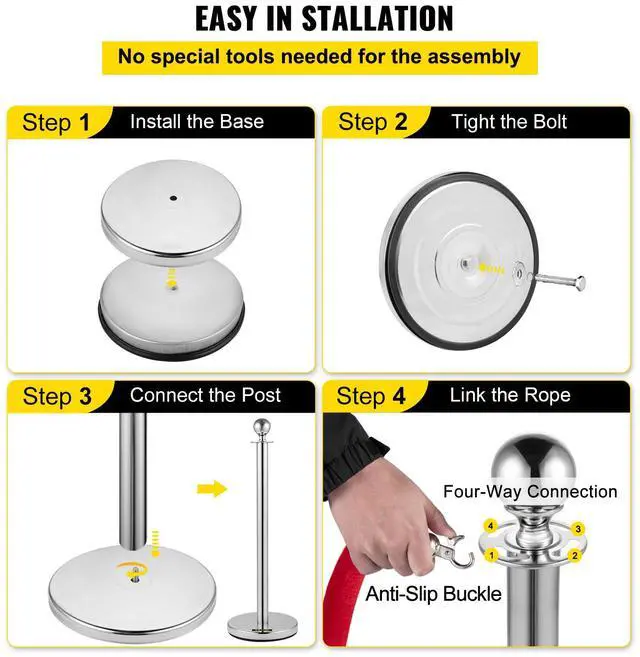 EASY IN STALLATION

No special tools needed for the assembly

Step 1 Install the Base

Step 2 Tight the Bolt

Step 3 Connect the Post

Step 4 Link the Rope

Four-Way Connection

4 3 1 2

Anti-Slip Buckle