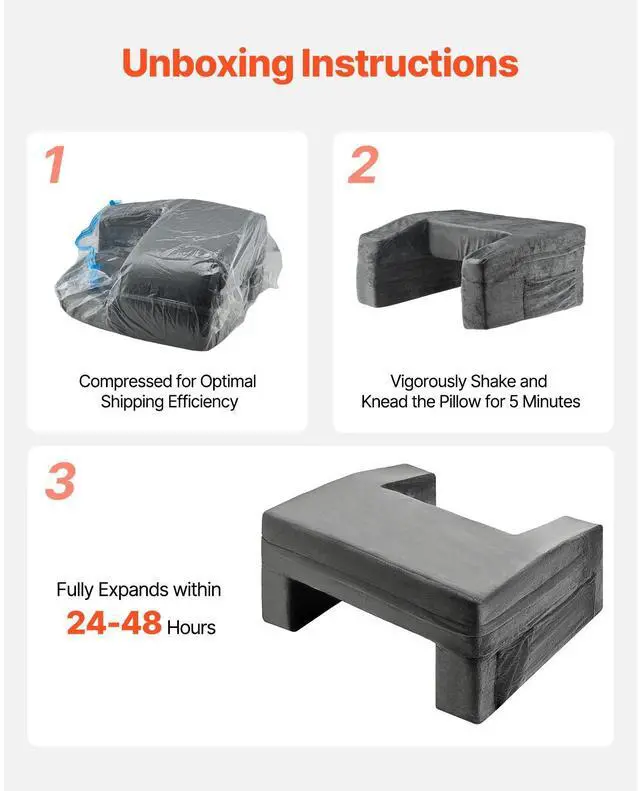 Unboxing Instructions

1

Compressed for Optimal Shipping Efficiency

2

Vigorously Shake and Knead the Pillow for 5 Minutes

3

Fully Expands within 24-48 Hours