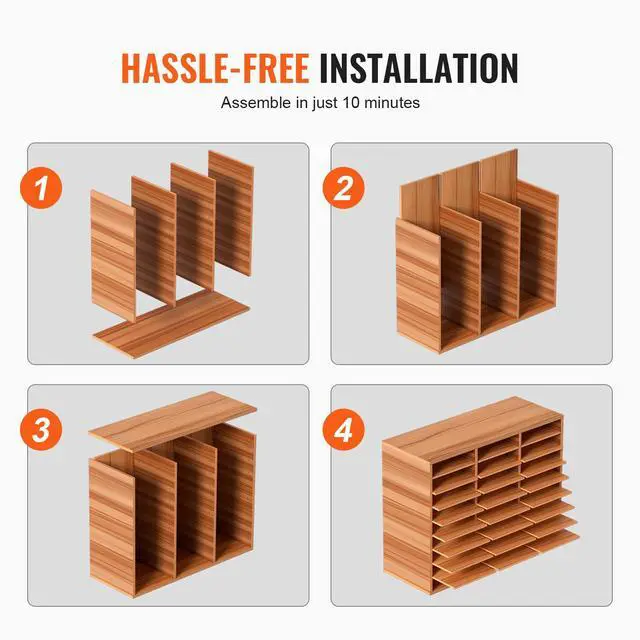 HASSLE-FREE INSTALLATION
Assemble in just 10 minutes

1

2

3

4