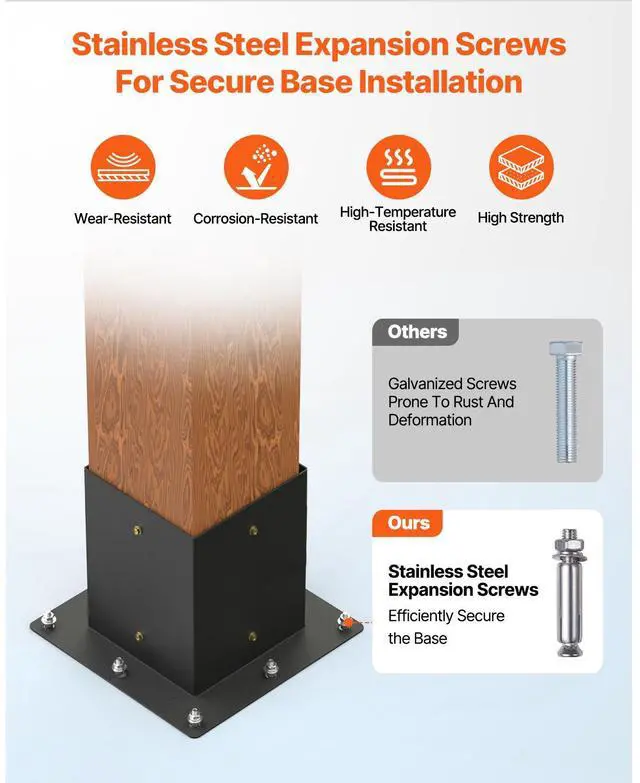 Stainless Steel Expansion Screws For Secure Base Installation

Wear-Resistant

Corrosion-Resistant

High-Temperature Resistant

High Strength

Others

Galvanized Screws Prone To Rust And Deformation

Ours

Stainless Steel Expansion Screws

Efficiently Secure the Base