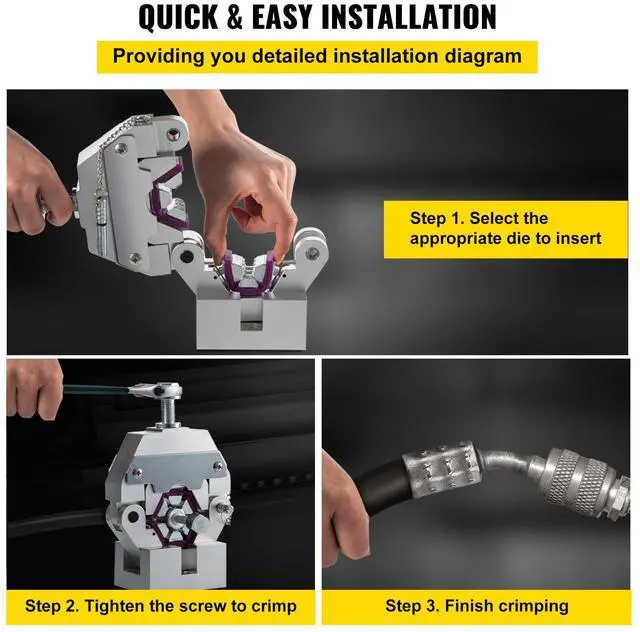 QUICK & EASY INSTALLATION

Providing you detailed installation diagram

Step 1. Select the appropriate die to insert

Step 2. Tighten the screw to crimp

Step 3. Finish crimping