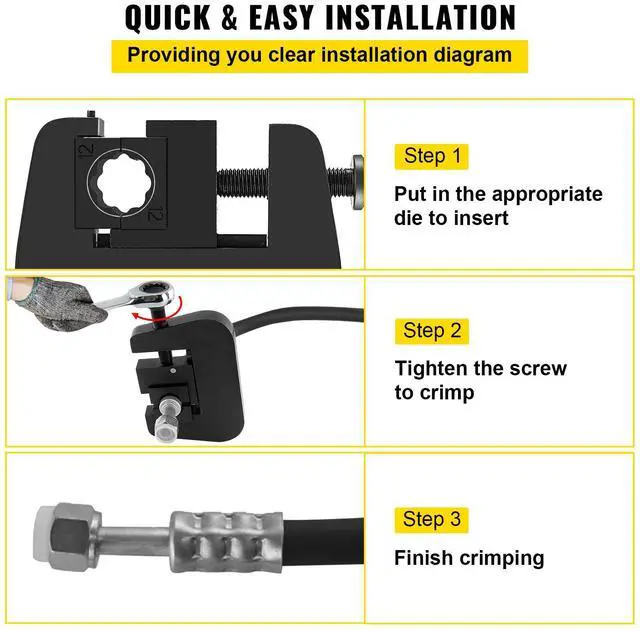 QUICK & EASY INSTALLATION

Providing you clear installation diagram

12

12

Step 1

Put in the appropriate die to insert

Step 2

Tighten the screw to crimp

Step 3

Finish crimping