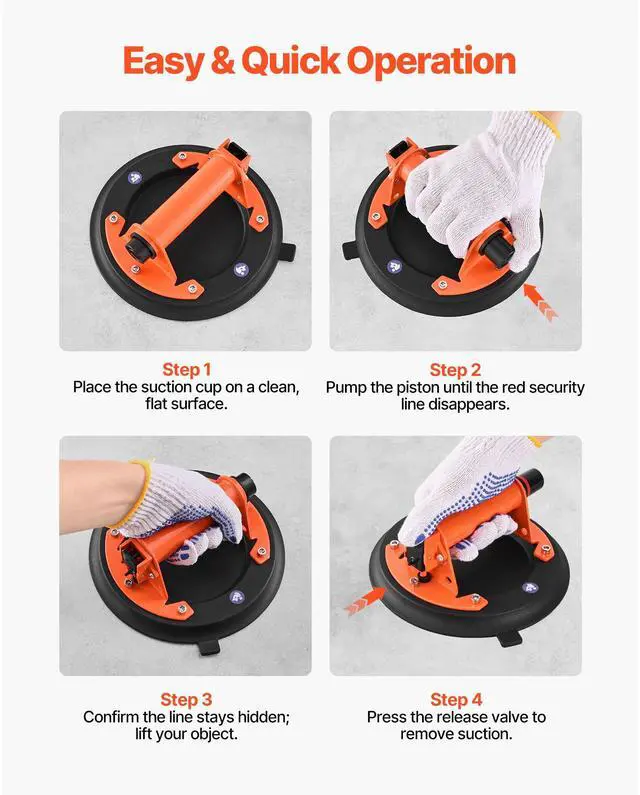 Easy & Quick Operation

Step 1
Place the suction cup on a clean, flat surface.

Step 2
Pump the piston until the red security line disappears.

Step 3
Confirm the line stays hidden; lift your object.

Step 4
Press the release valve to remove suction.