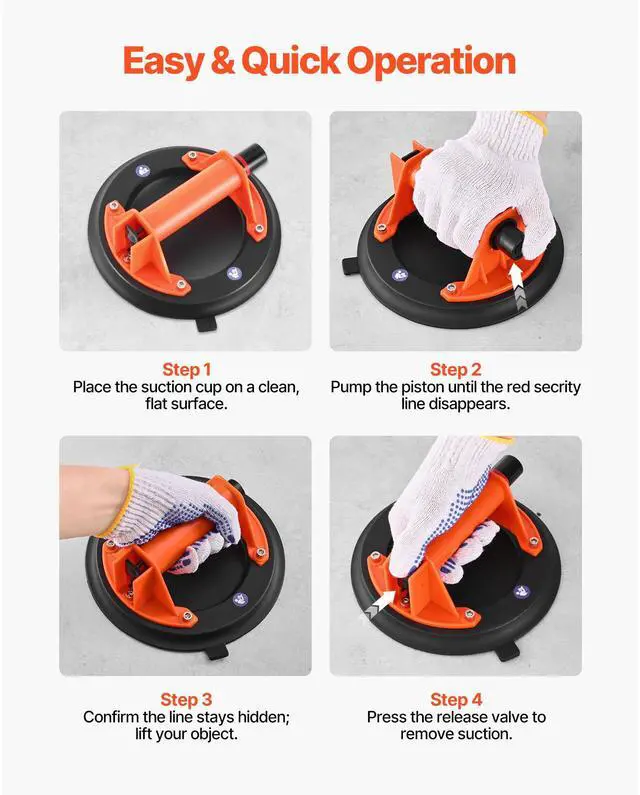 Easy & Quick Operation

Step 1
Place the suction cup on a clean, flat surface.

Step 2
Pump the piston until the red secrity line disappears.

Step 3
Confirm the line stays hidden; lift your object.

Step 4
Press the release valve to remove suction.