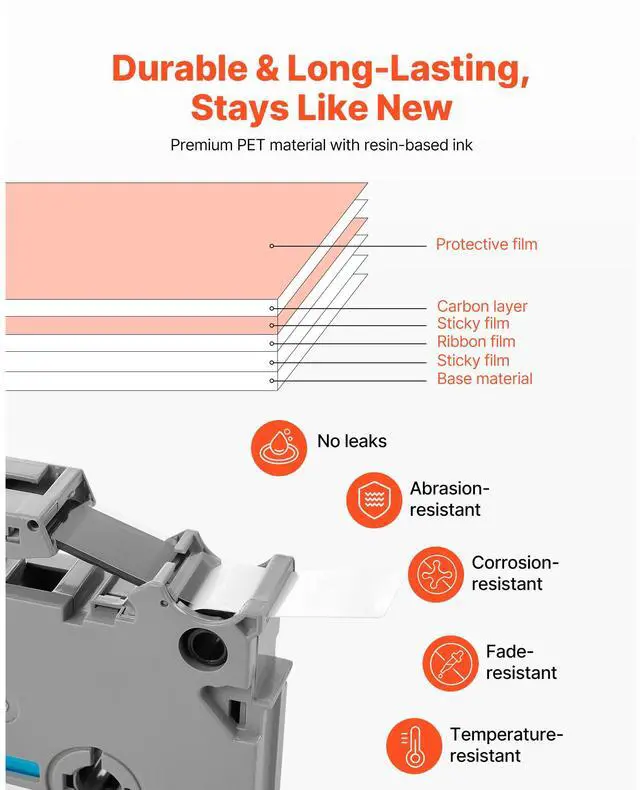 Durable & Long-Lasting, Stays Like New

Premium PET material with resin-based ink

Protective film

Carbon layer
Sticky film
Ribbon film
Sticky film
Base material

No leaks

Abrasion-resistant

Corrosion-resistant

Fade-resistant

Temperature-resistant