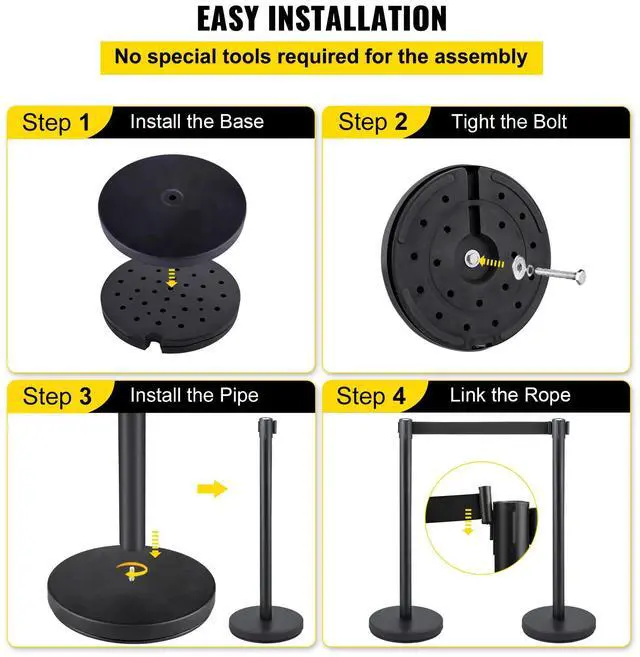 EASY INSTALLATION

No special tools required for the assembly

Step 1 Install the Base

Step 2 Tight the Bolt

Step 3 Install the Pipe

Step 4 Link the Rope