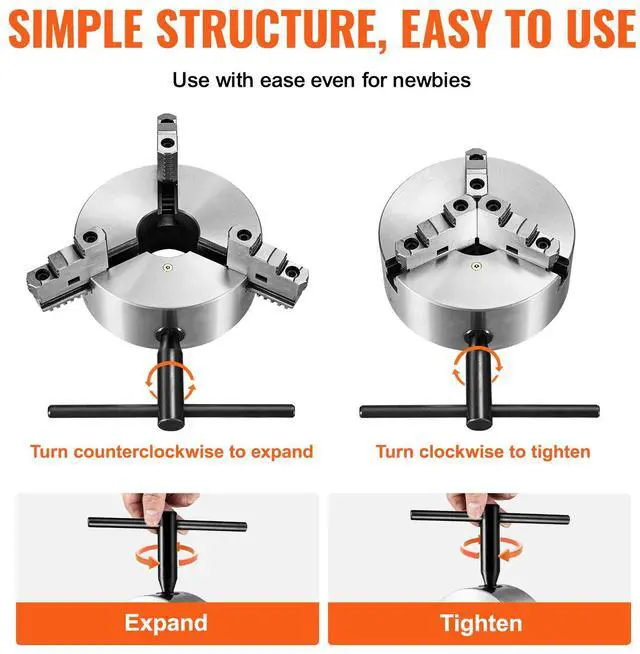 SIMPLE STRUCTURE, EASY TO USE

Use with ease even for newbies

Turn counterclockwise to expand

Turn clockwise to tighten

Expand

Tighten