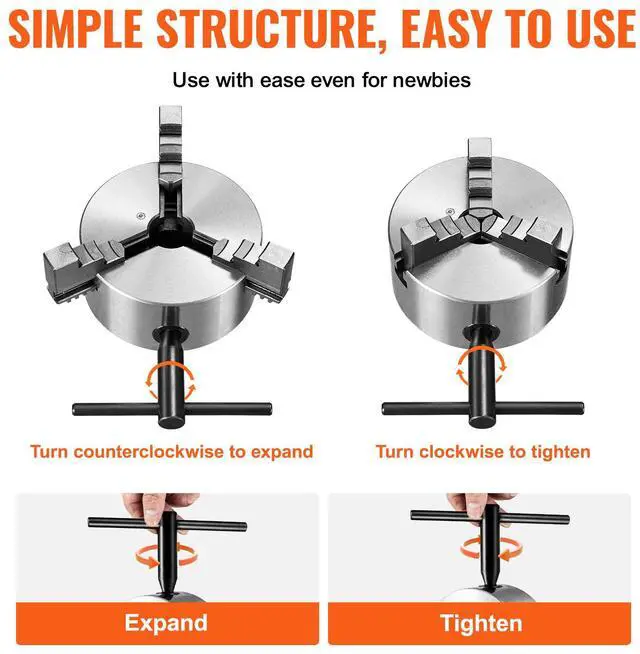 SIMPLE STRUCTURE, EASY TO USE

Use with ease even for newbies

Turn counterclockwise to expand

Turn clockwise to tighten

Expand

Tighten