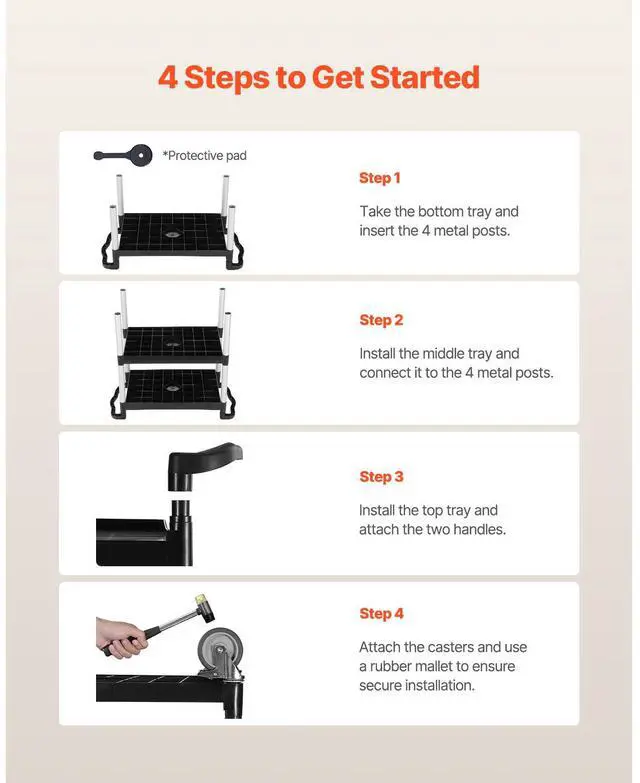 4 Steps to Get Started

*Protective pad

Step 1

Take the bottom tray and insert the 4 metal posts.

Step 2

Install the middle tray and connect it to the 4 metal posts.

Step 3

Install the top tray and attach the two handles.

Step 4

Attach the casters and use a rubber mallet to ensure secure installation.