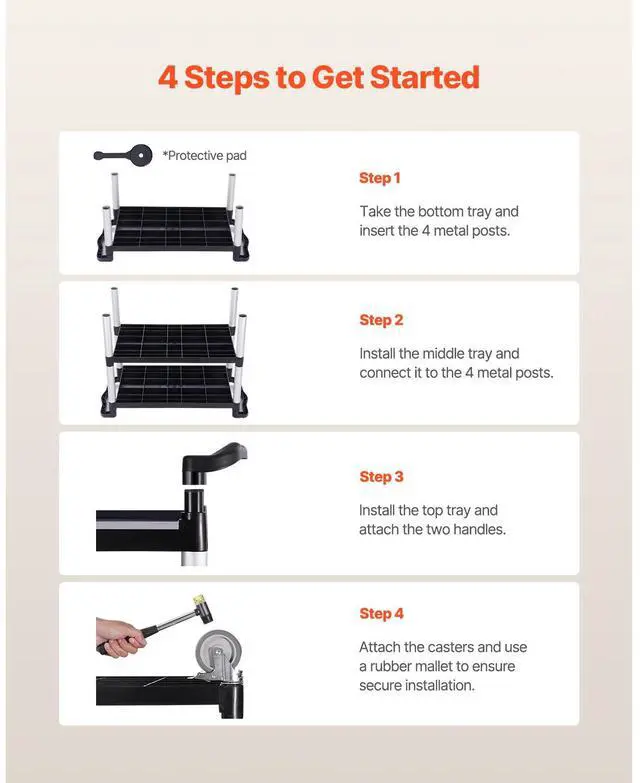 4 Steps to Get Started

*Protective pad

Step 1

Take the bottom tray and insert the 4 metal posts.

Step 2

Install the middle tray and connect it to the 4 metal posts.

Step 3

Install the top tray and attach the two handles.

Step 4

Attach the casters and use a rubber mallet to ensure secure installation.