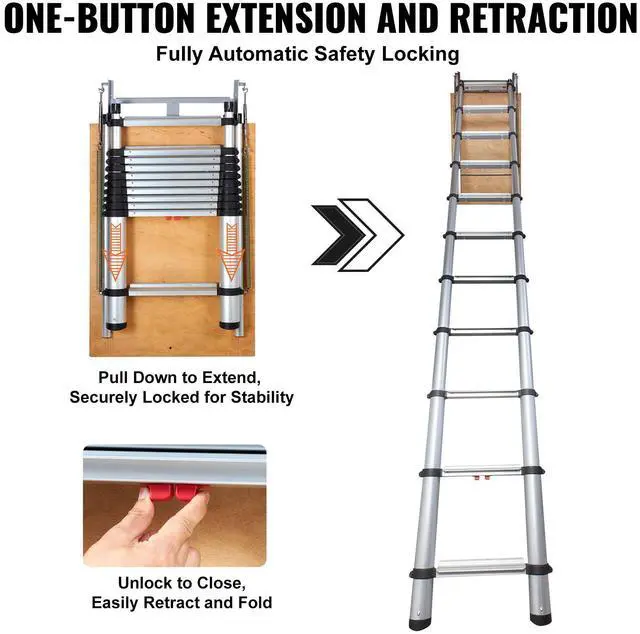 ONE-BUTTON EXTENSION AND RETRACTION

Fully Automatic Safety Locking

Pull Down to Extend, Securely Locked for Stability

Unlock to Close, Easily Retract and Fold