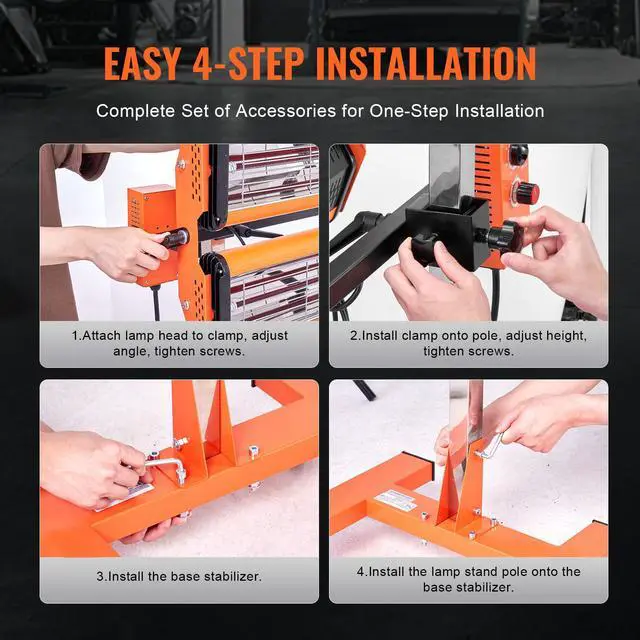 EASY 4-STEP INSTALLATION

Complete Set of Accessories for One-Step Installation

1.Attach lamp head to clamp, adjust angle, tighten screws.

2.Install clamp onto pole, adjust height, tighten screws.

3.Install the base stabilizer.

4.Install the lamp stand pole onto the base stabilizer.