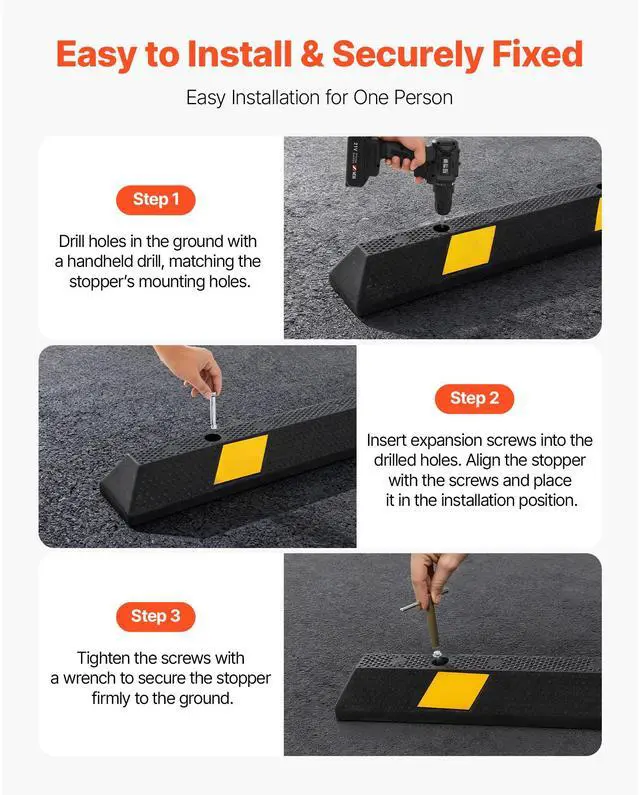 Easy to Install & Securely Fixed

Easy Installation for One Person

Step 1

Drill holes in the ground with a handheld drill, matching the stopper's mounting holes.

21V

Step 2

Insert expansion screws into the drilled holes. Align the stopper with the screws and place it in the installation position.

Step 3

Tighten the screws with a wrench to secure the stopper firmly to the ground.