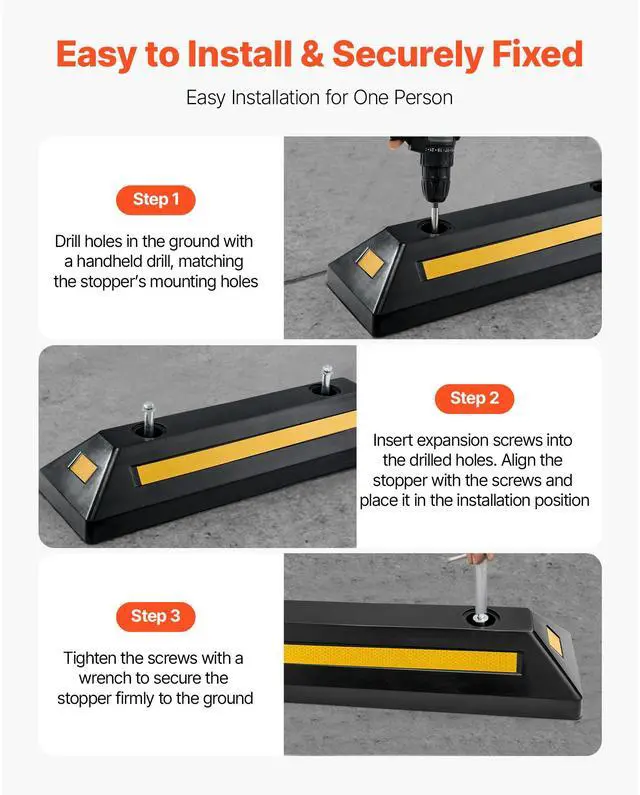 Easy to Install & Securely Fixed

Easy Installation for One Person

Step 1

Drill holes in the ground with a handheld drill, matching the stopper's mounting holes

Step 2

Insert expansion screws into the drilled holes. Align the stopper with the screws and place it in the installation position

Step 3

Tighten the screws with a wrench to secure the stopper firmly to the ground