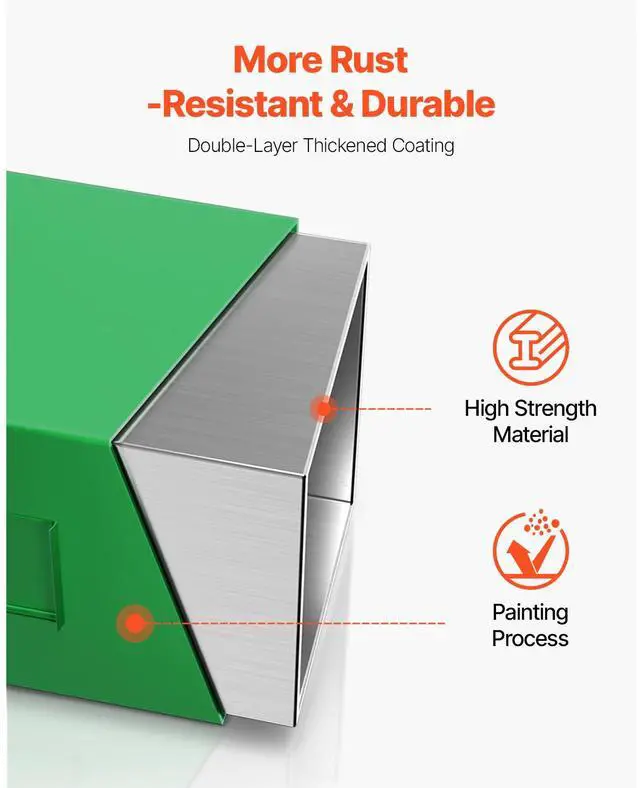 More Rust
-Resistant & Durable

Double-Layer Thickened Coating

High Strength Material

Painting Process