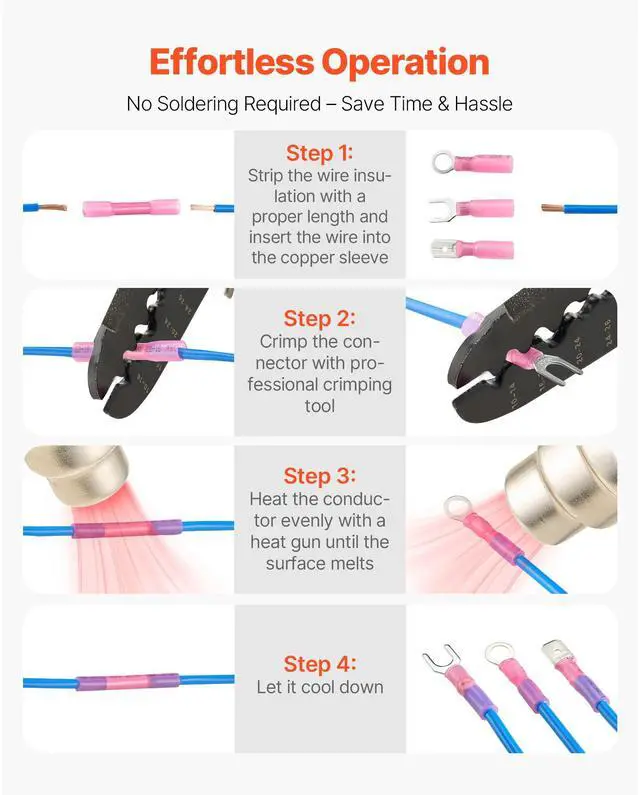 Effortless Operation

No Soldering Required – Save Time & Hassle

Step 1:
Strip the wire insulation with a proper length and insert the wire into the copper sleeve

Step 2:
Crimp the connector with professional crimping tool

16-14 20-24 24-26

Step 3:
Heat the conductor evenly with a heat gun until the surface melts

Step 4:
Let it cool down