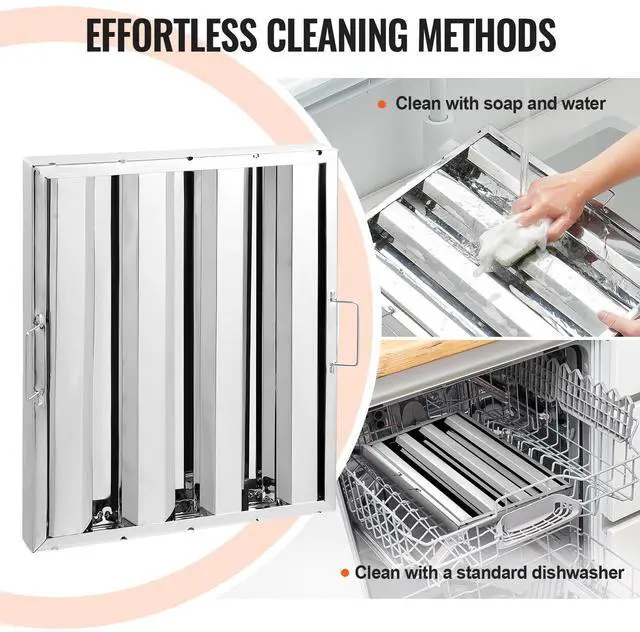 EFFORTLESS CLEANING METHODS

• Clean with soap and water

• Clean with a standard dishwasher