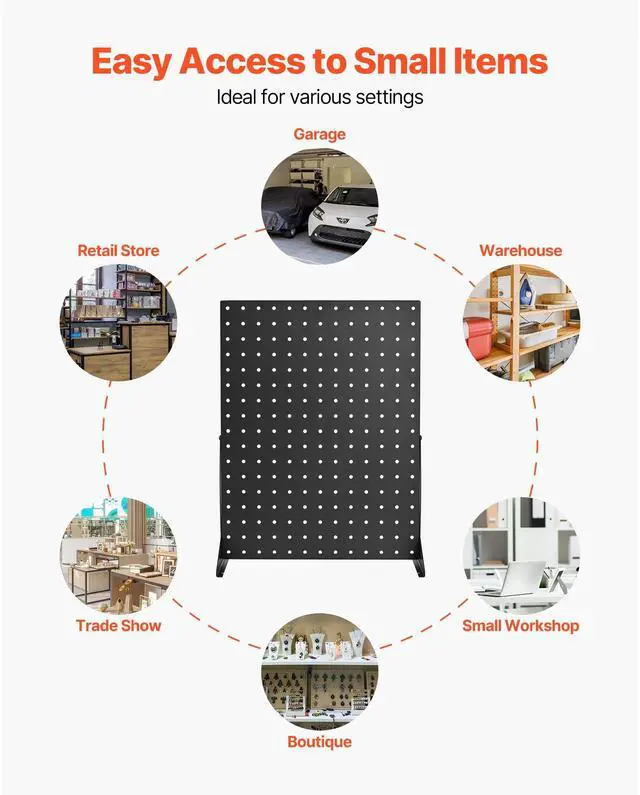 Easy Access to Small Items

Ideal for various settings

Garage

Retail Store

Warehouse

Trade Show

Small Workshop

Boutique