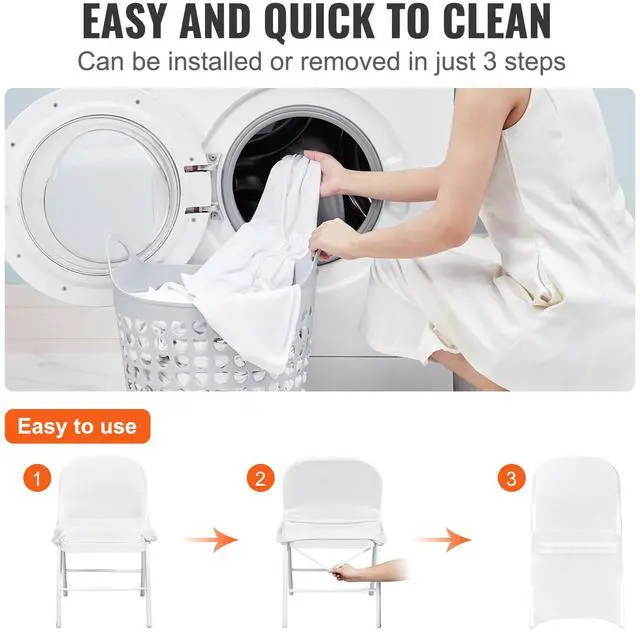 EASY AND QUICK TO CLEAN
Can be installed or removed in just 3 steps

Easy to use

1

2

3