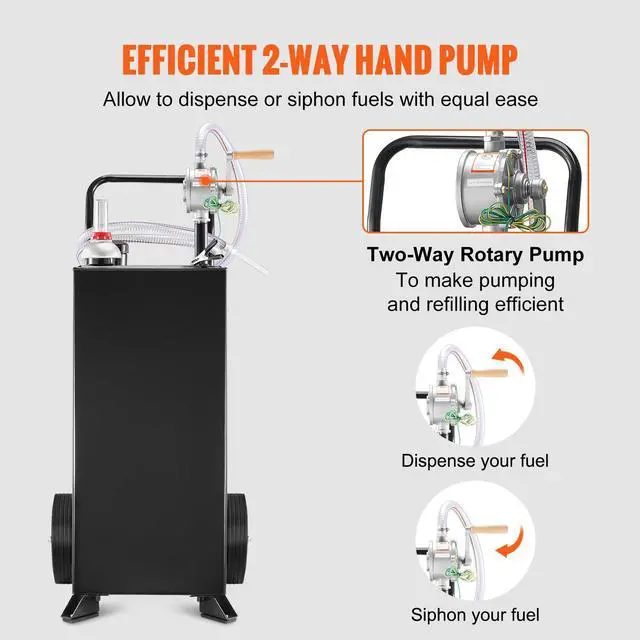 EFFICIENT 2-WAY HAND PUMP

Allow to dispense or siphon fuels with equal ease

Two-Way Rotary Pump
To make pumping and refilling efficient

Dispense your fuel

Siphon your fuel