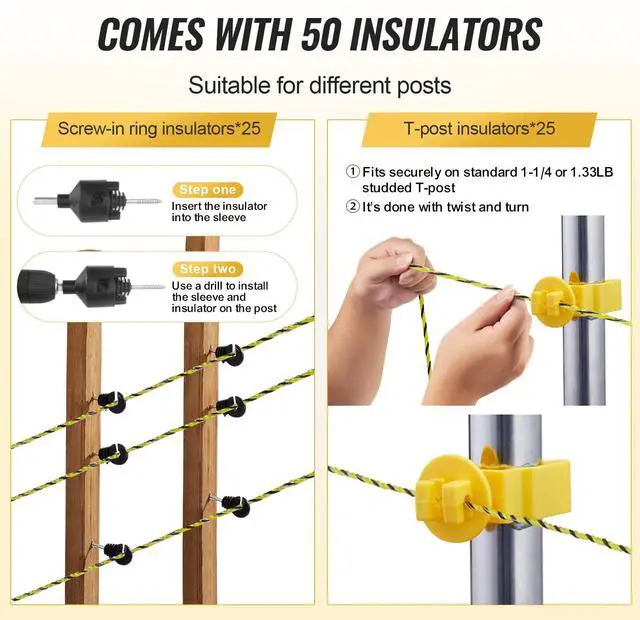 COMES WITH 50 INSULATORS

Suitable for different posts

Screw-in ring insulators*25

Step one
Insert the insulator into the sleeve

Step two
Use a drill to install the sleeve and insulator on the post

T-post insulators*25

① Fits securely on standard 1-1/4 or 1.33LB studded T-post
② It's done with twist and turn