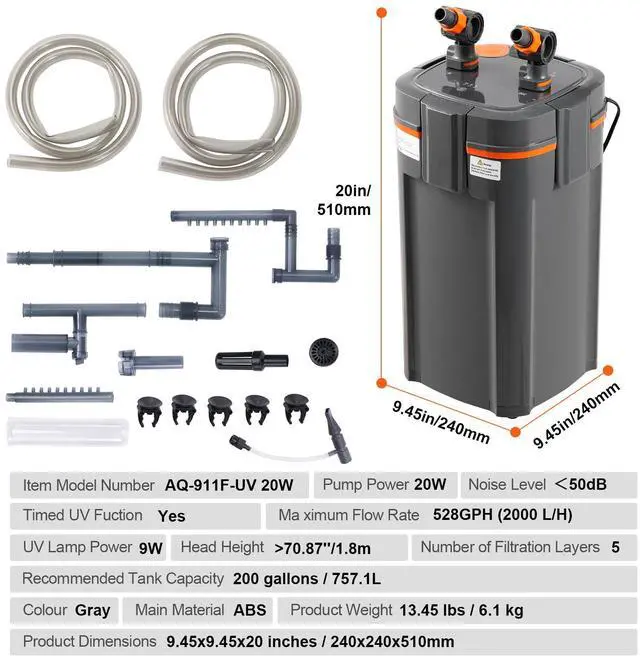 20in/
510mm

9.45in/240mm

9.45in/240mm

Item Model Number AQ-911F-UV 20W

Pump Power 20W

Noise Level <50dB

Timed UV Fuction Yes

Ma ximum Flow Rate 528GPH (2000 L/H)

UV Lamp Power 9W

Head Height >70.87''/1.8m

Number of Filtration Layers 5

Recommended Tank Capacity 200 gallons / 757.1L

Colour Gray

Main Material ABS

Product Weight 13.45 lbs / 6.1 kg

Product Dimensions 9.45x9.45x20 inches / 240x240x510mm