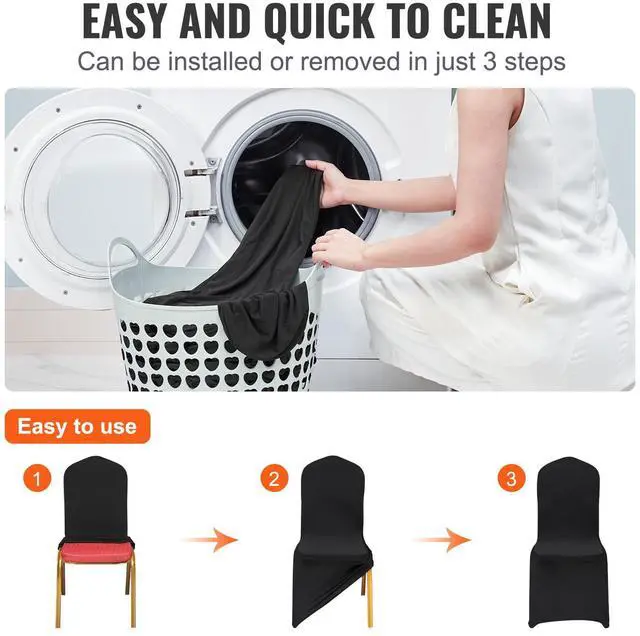 EASY AND QUICK TO CLEAN
Can be installed or removed in just 3 steps

Easy to use

1

2

3