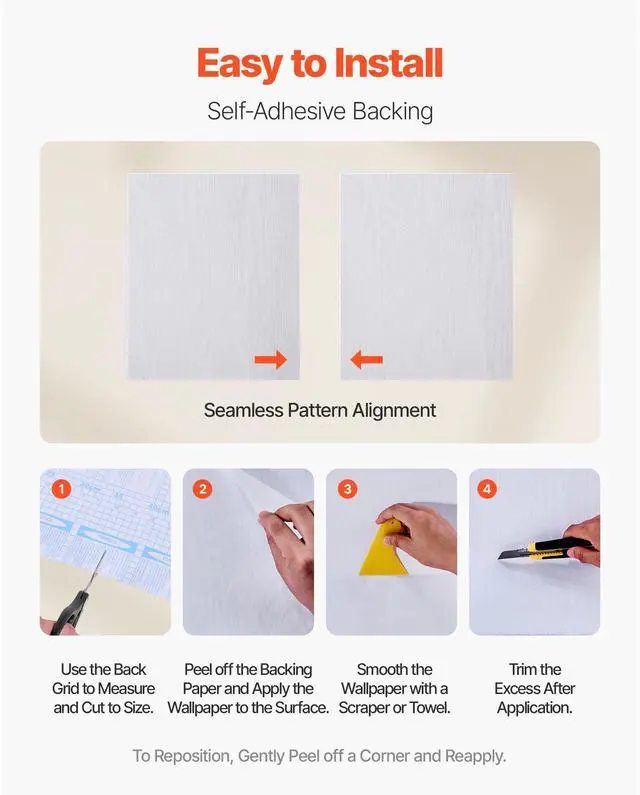 Easy to Install

Self-Adhesive Backing

Seamless Pattern Alignment

1

2

3

4

Use the Back Grid to Measure and Cut to Size.

Peel off the Backing Paper and Apply the Wallpaper to the Surface.

Smooth the Wallpaper with a Scraper or Towel.

Trim the Excess After Application.

To Reposition, Gently Peel off a Corner and Reapply.